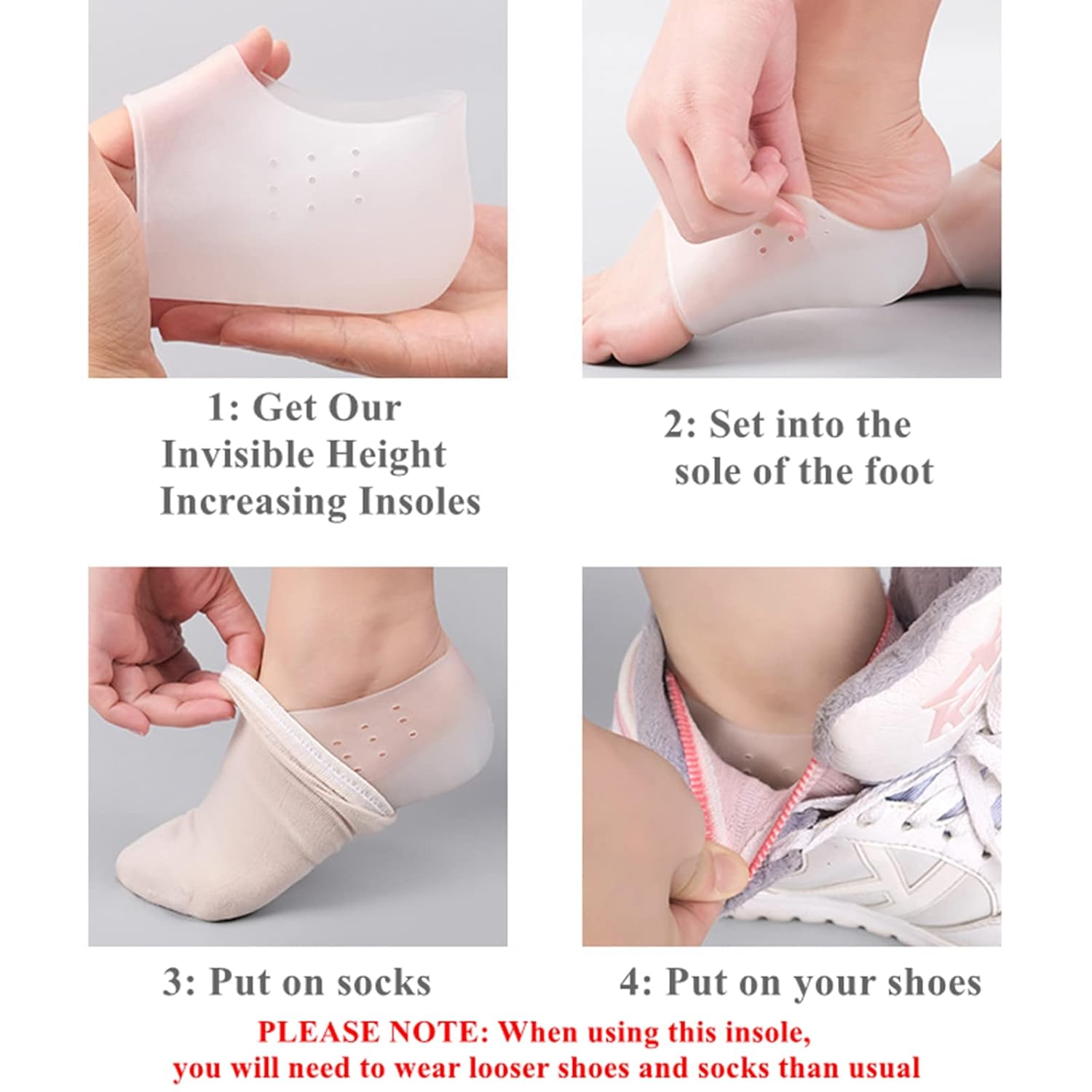 1: Get Our Invisible Height Increasing Insoles

2: Set into the sole of the foot

3: Put on socks

4: Put on your shoes

PLEASE NOTE: When using this insole, you will need to wear looser shoes and socks than usual