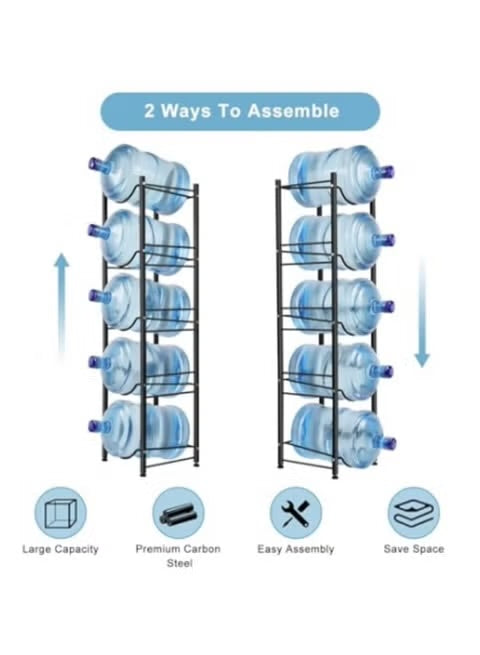 2 Ways To Assemble

Large Capacity

Premium Carbon Steel

Easy Assembly

Save Space