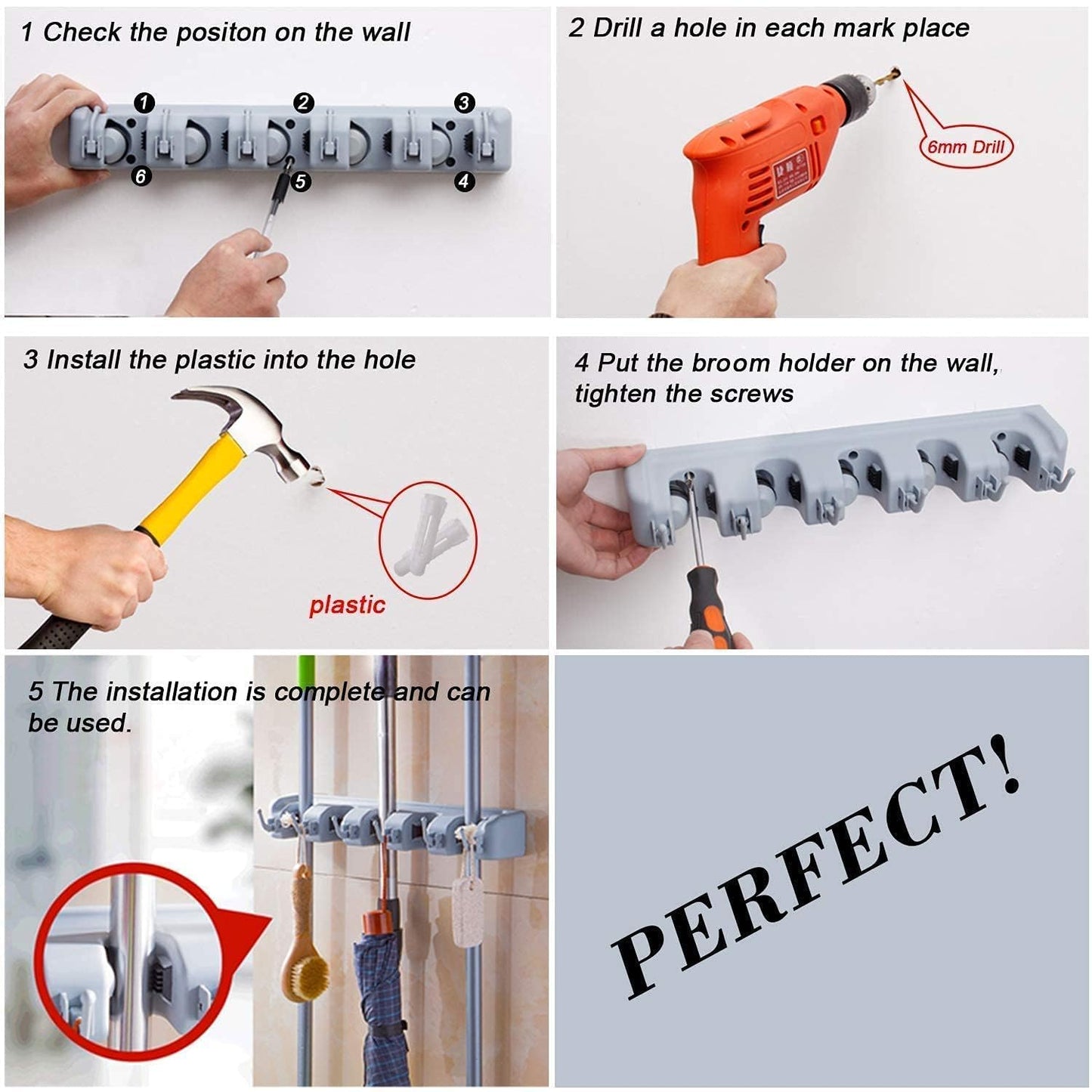 1 Check the positon on the wall

1
2
3
6
5
4

2 Drill a hole in each mark place

6mm Drill

3 Install the plastic into the hole

plastic

4 Put the broom holder on the wall, tighten the screws

5 The installation is complete and can be used.

PERFECT!